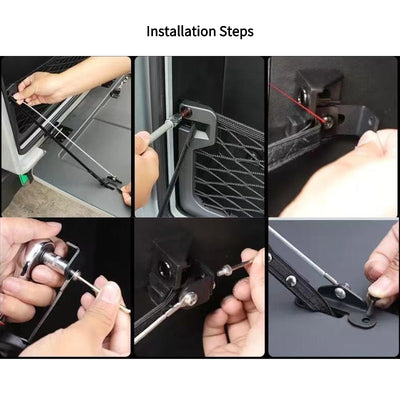 Installation Steps