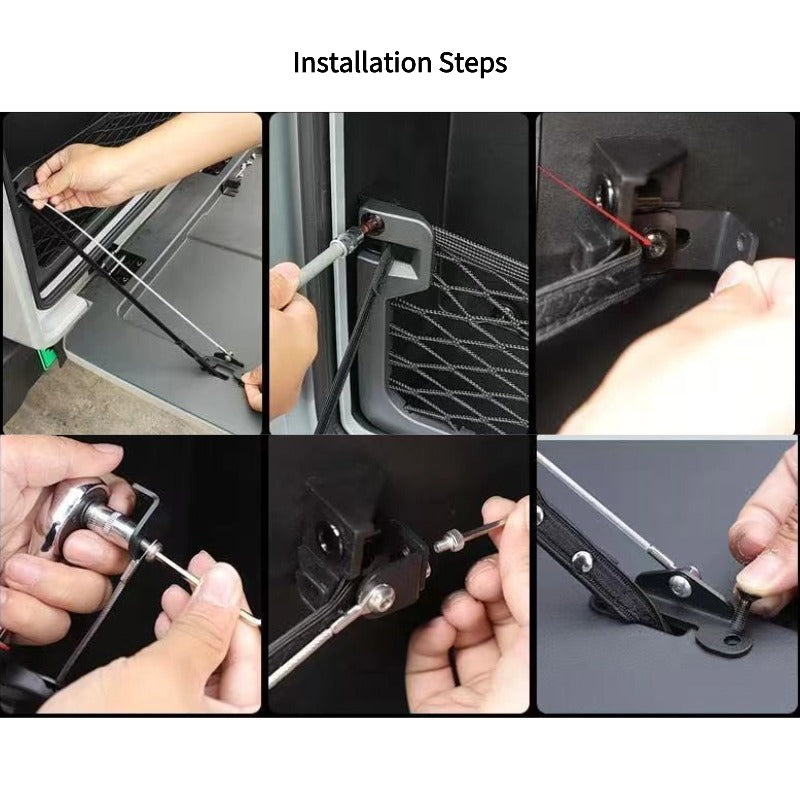 Installation Steps