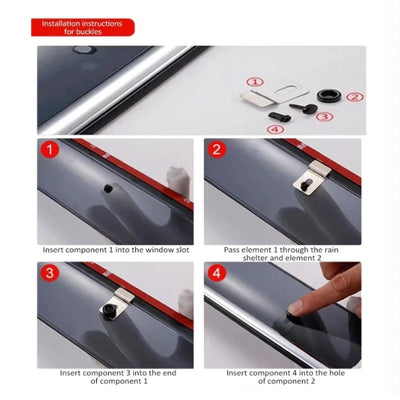 Installation instructions for buckles

①
②
③
④

1

Insert component 1 into the window slot

2

Pass element 1 through the rain shelter and element 2

3

Insert component 3 into the end of component 1

4

Insert component 4 into the hole of component 2